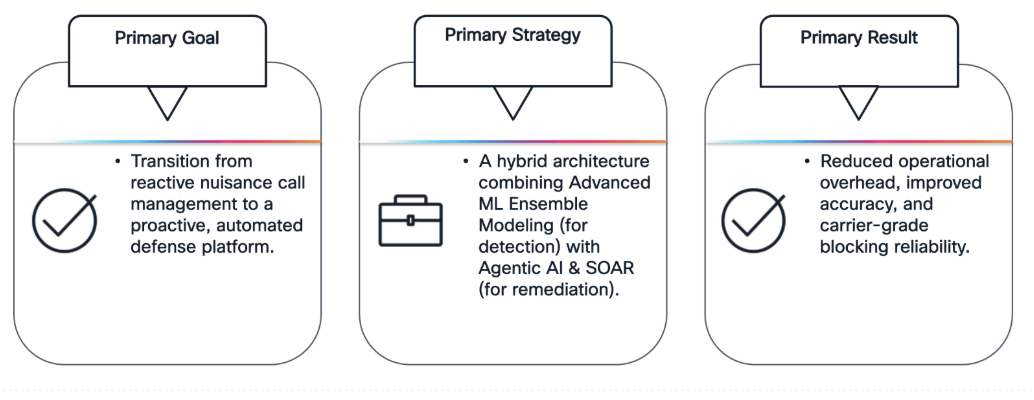 Primary Goal

• Transition from reactive nuisance call management to a proactive, automated defense platform.

Primary Strategy

• A hybrid architecture combining Advanced ML Ensemble Modeling (for detection) with Agentic AI & SOAR (for remediation).

Primary Result

• Reduced operational overhead, improved accuracy, and carrier-grade blocking reliability.